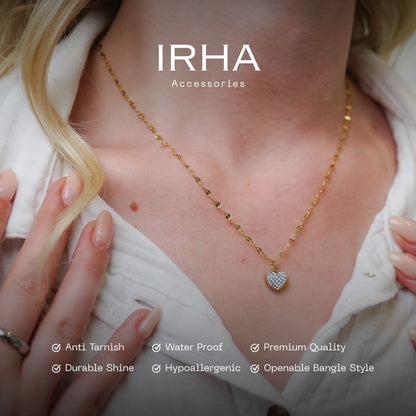 IRHA
Accessories

Anti Tarnish
Water Proof
Premium Quality
Durable Shine
Hypoallergenic
Openable Bangle Style