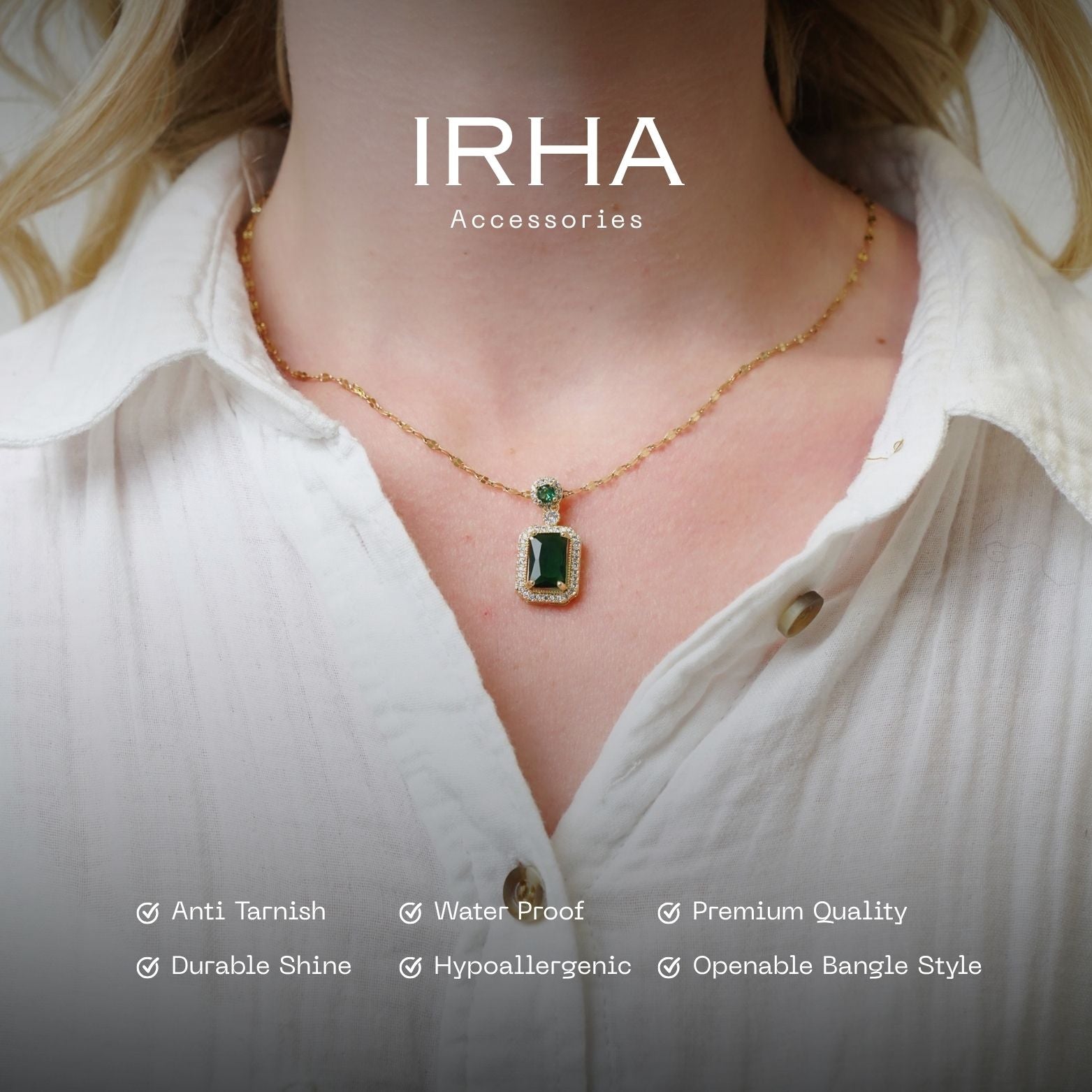 IRHA
Accessories

Anti Tarnish
Water Proof
Premium Quality
Durable Shine
Hypoallergenic
Openable Bangle Style