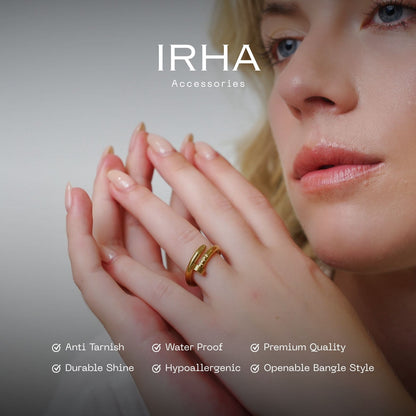 IRHA
Accessories

Anti Tarnish
Water Proof
Premium Quality
Durable Shine
Hypoallergenic
Openable Bangle Style