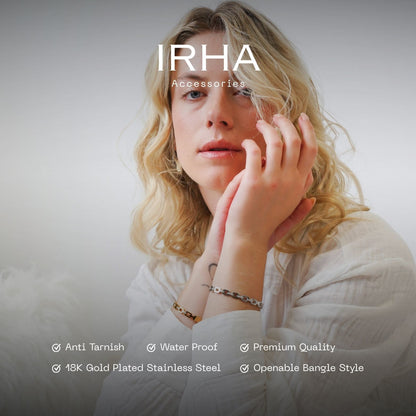 IRHA
Accessories

Anti Tarnish
Water Proof
Premium Quality
18K Gold Plated Stainless Steel
Openable Bangle Style