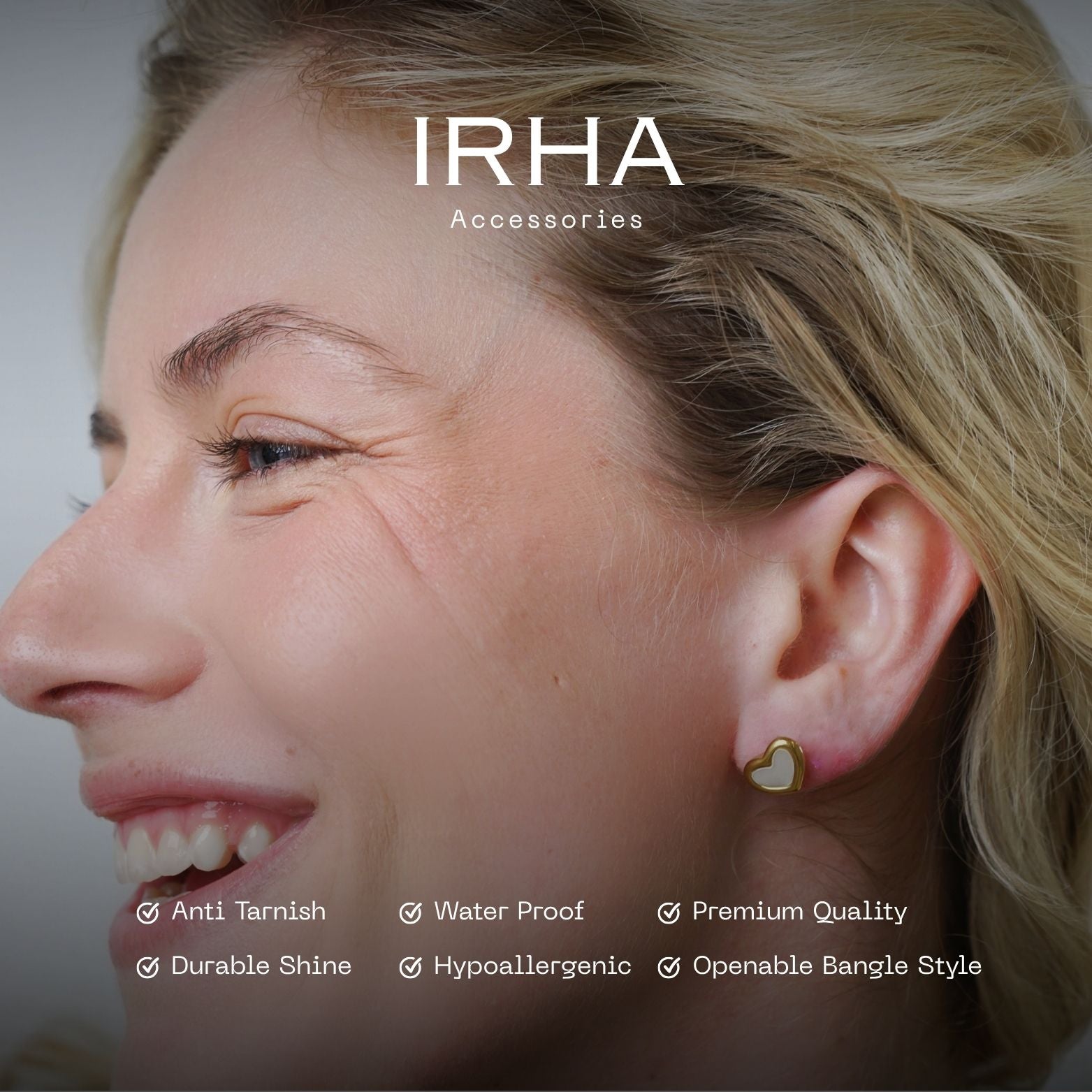 IRHA
Accessories

Anti Tarnish
Water Proof
Premium Quality
Durable Shine
Hypoallergenic
Openable Bangle Style