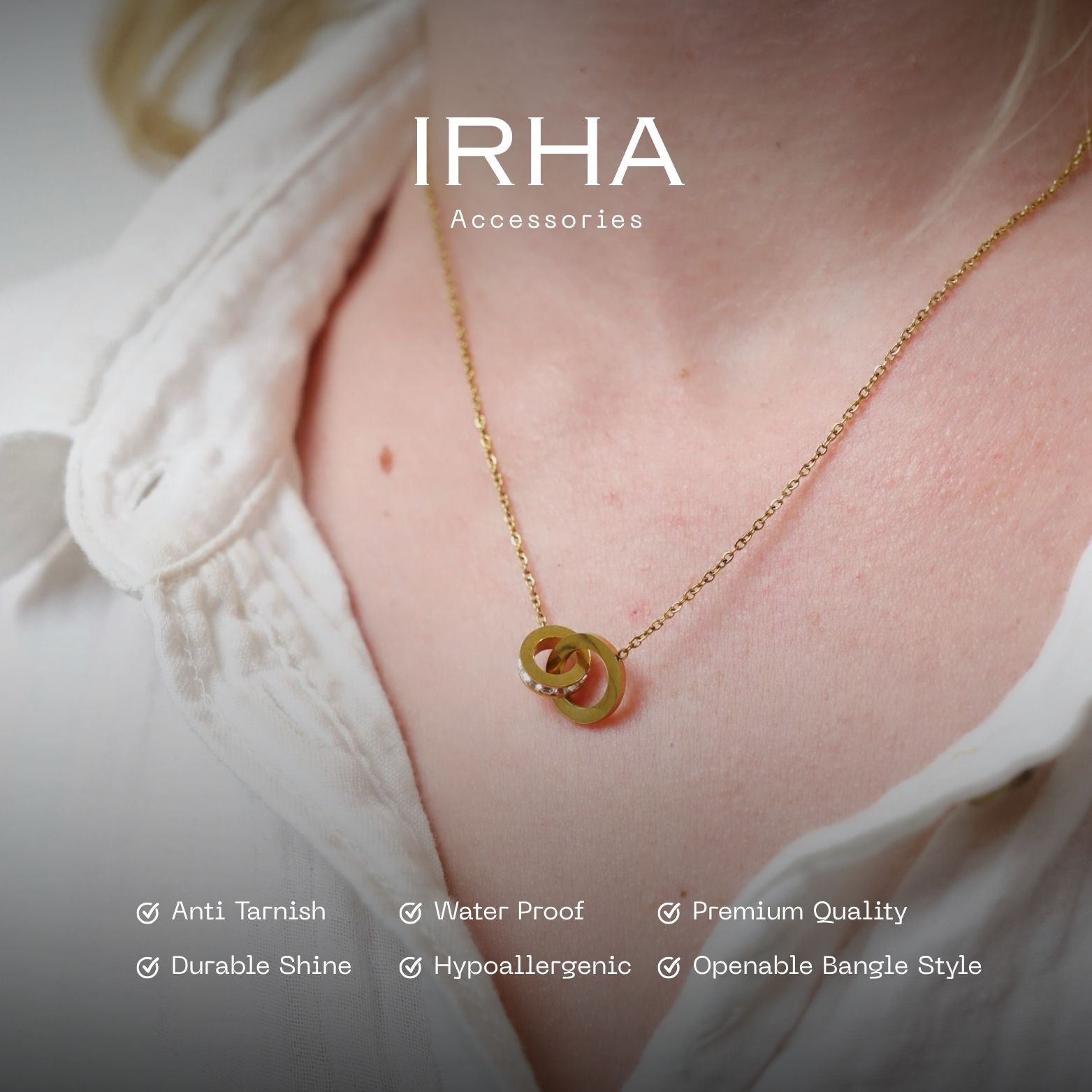 IRHA
Accessories

Anti Tarnish
Water Proof
Premium Quality
Durable Shine
Hypoallergenic
Openable Bangle Style