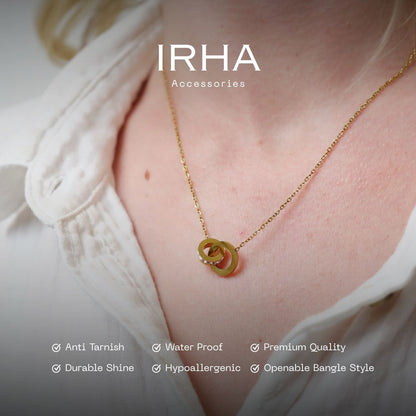 IRHA
Accessories

Anti Tarnish
Water Proof
Premium Quality
Durable Shine
Hypoallergenic
Openable Bangle Style