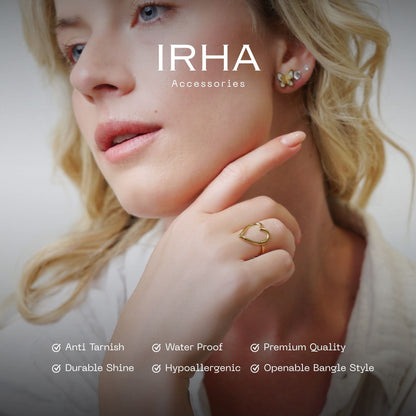 IRHA
Accessories

Anti Tarnish
Water Proof
Premium Quality
Durable Shine
Hypoallergenic
Openable Bangle Style