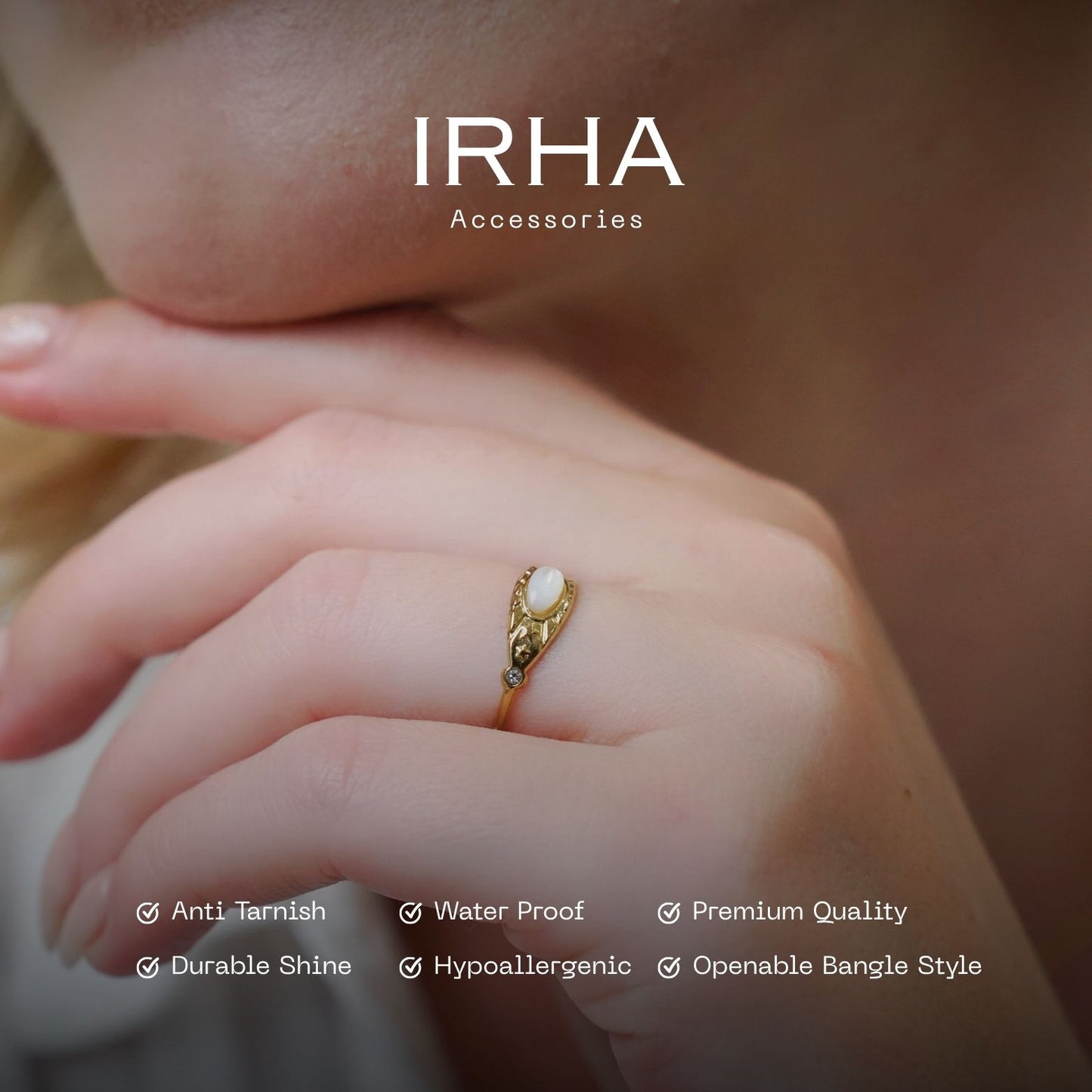 IRHA
Accessories

Anti Tarnish
Water Proof
Premium Quality
Durable Shine
Hypoallergenic
Openable Bangle Style