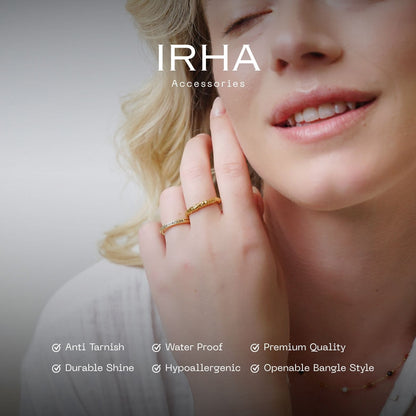 IRHA
Accessories

Anti Tarnish
Water Proof
Premium Quality
Durable Shine
Hypoallergenic
Openable Bangle Style