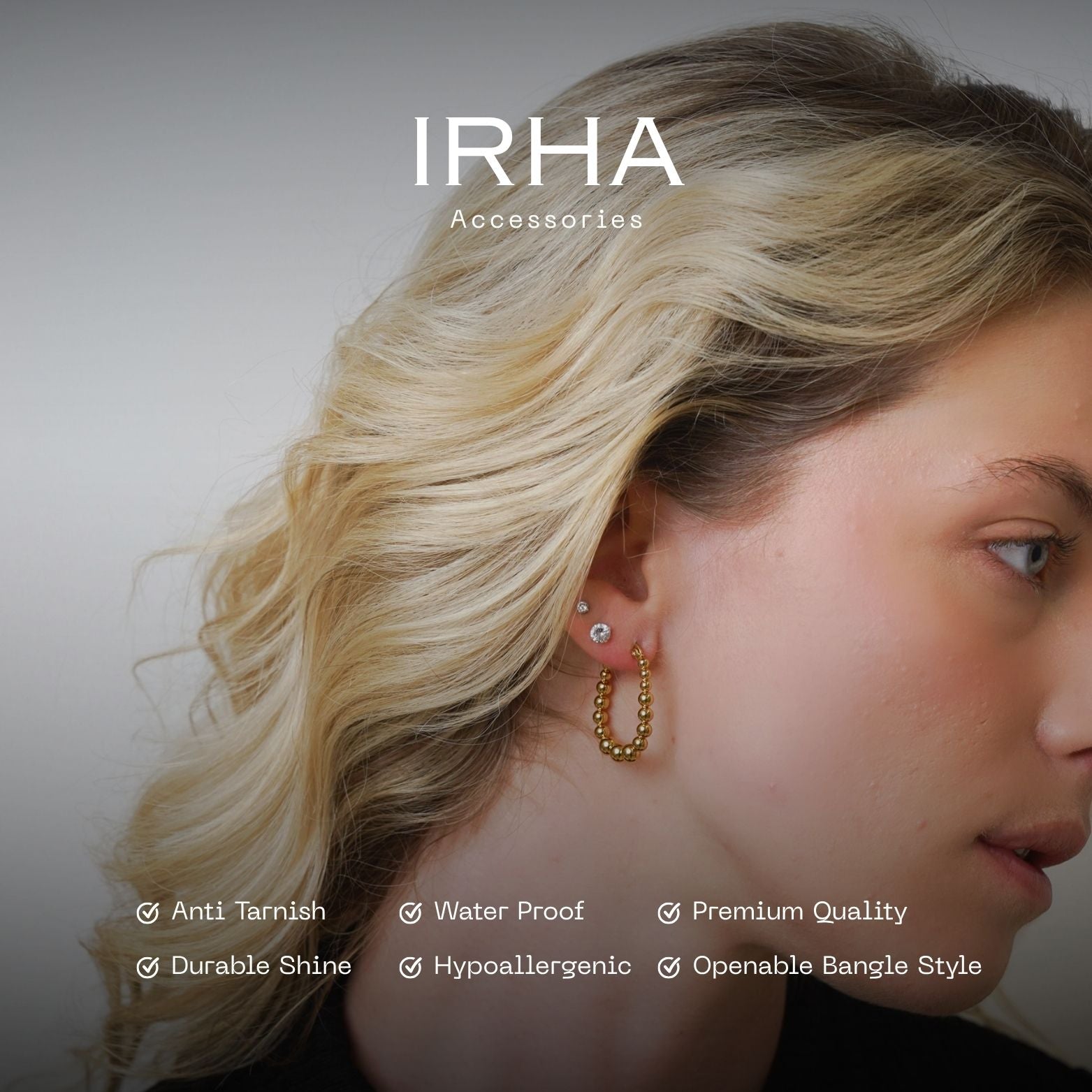 IRHA
Accessories

Anti Tarnish
Water Proof
Premium Quality
Durable Shine
Hypoallergenic
Openable Bangle Style