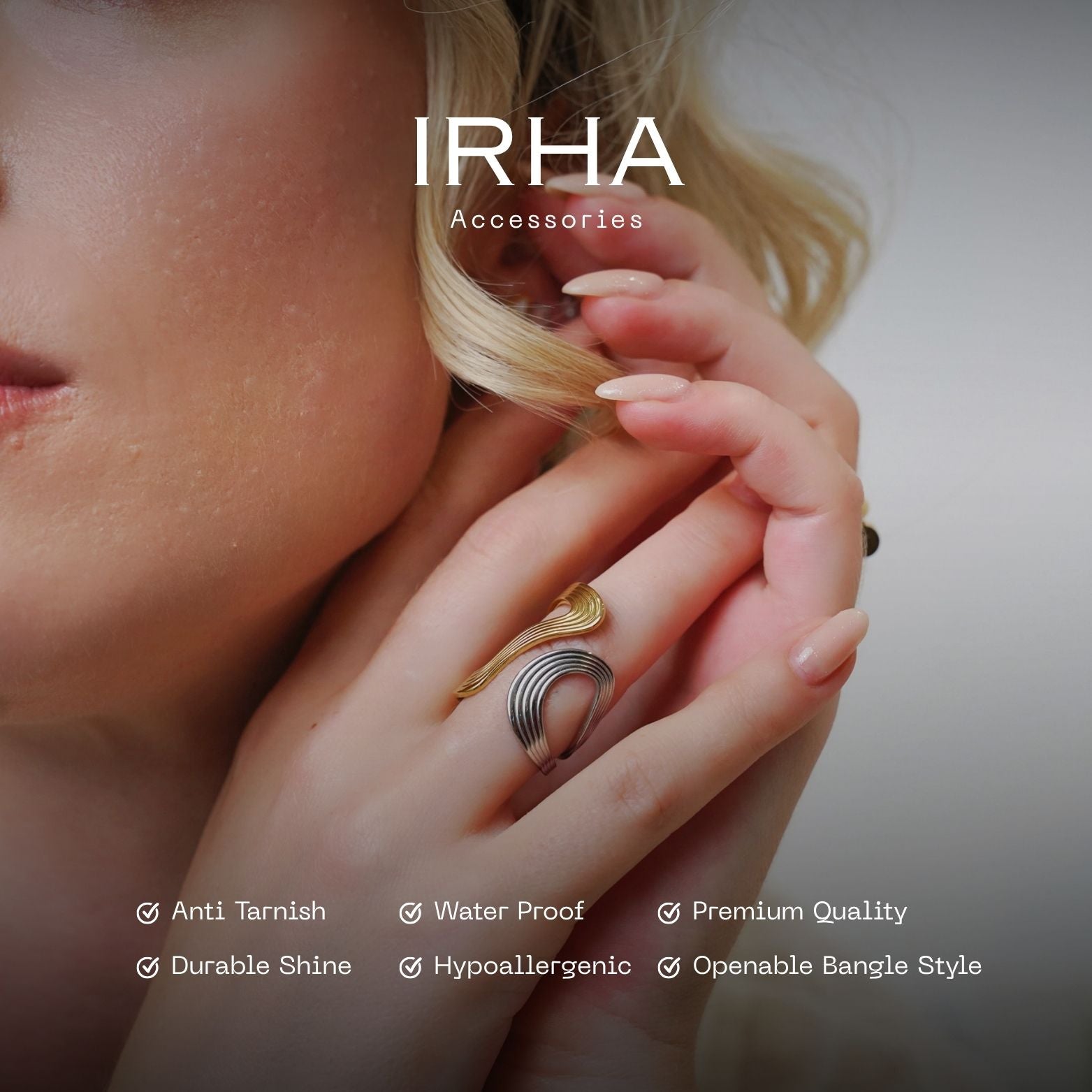 IRHA
Accessories

Anti Tarnish
Water Proof
Premium Quality
Durable Shine
Hypoallergenic
Openable Bangle Style