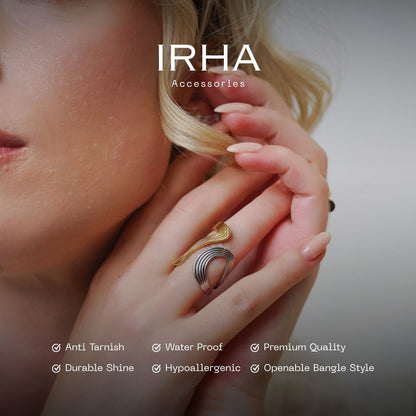 IRHA
Accessories

Anti Tarnish
Water Proof
Premium Quality
Durable Shine
Hypoallergenic
Openable Bangle Style