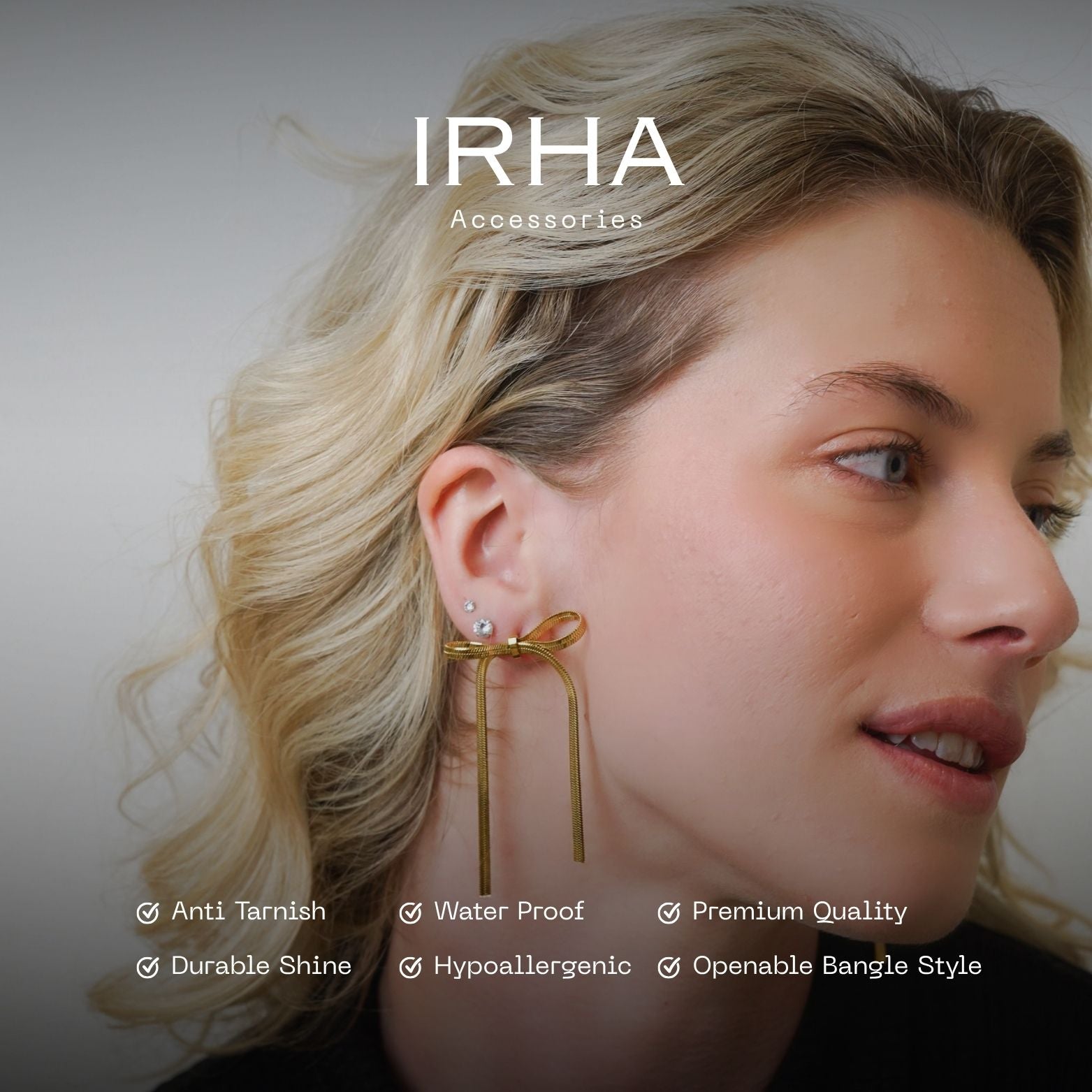 IRHA
Accessories

Anti Tarnish
Water Proof
Premium Quality
Durable Shine
Hypoallergenic
Openable Bangle Style