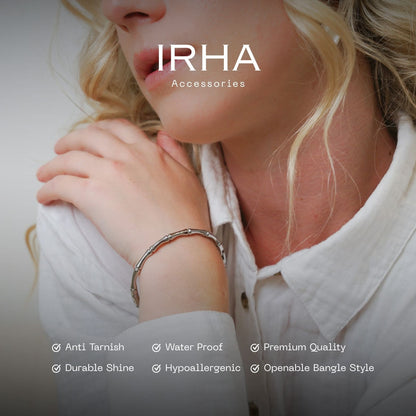 IRHA
Accessories

Anti Tarnish
Water Proof
Premium Quality
Durable Shine
Hypoallergenic
Openable Bangle Style