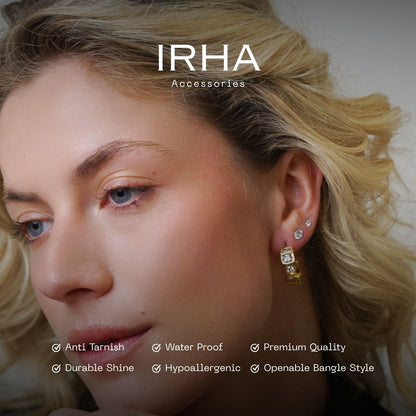 IRHA
Accessories

Anti Tarnish
Water Proof
Premium Quality
Durable Shine
Hypoallergenic
Openable Bangle Style