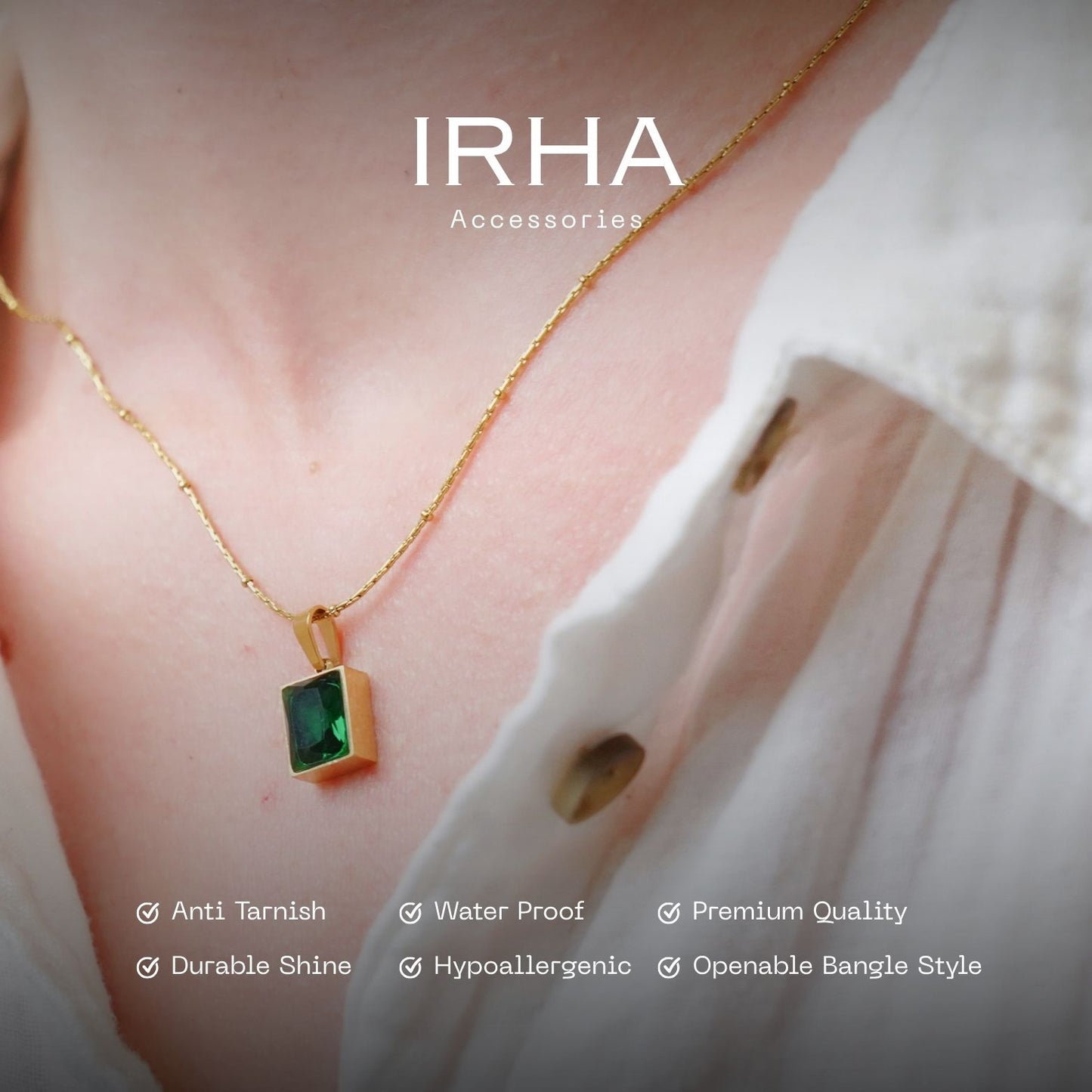 IRHA
Accessories

Anti Tarnish
Water Proof
Premium Quality
Durable Shine
Hypoallergenic
Openable Bangle Style