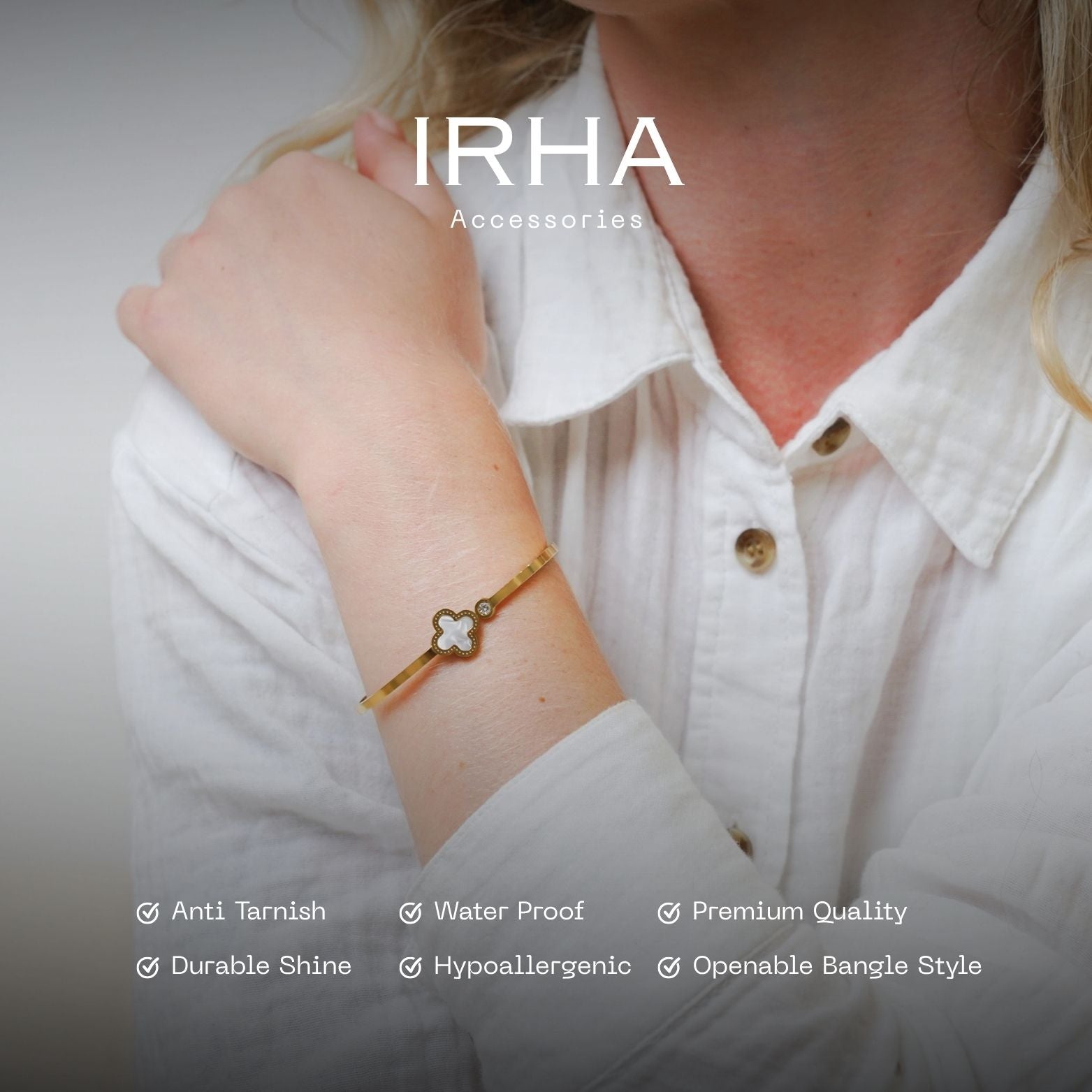 IRHA
Accessories

Anti Tarnish
Water Proof
Premium Quality
Durable Shine
Hypoallergenic
Openable Bangle Style