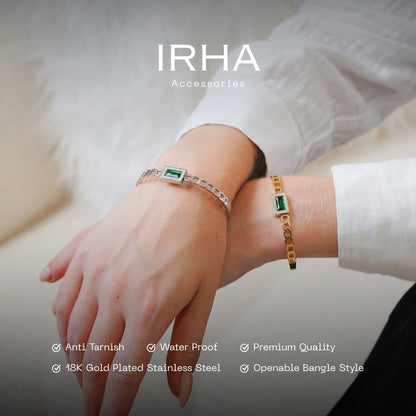 IRHA
Accessories

Anti Tarnish
Water Proof
Premium Quality
18K Gold Plated Stainless Steel
Openable Bangle Style