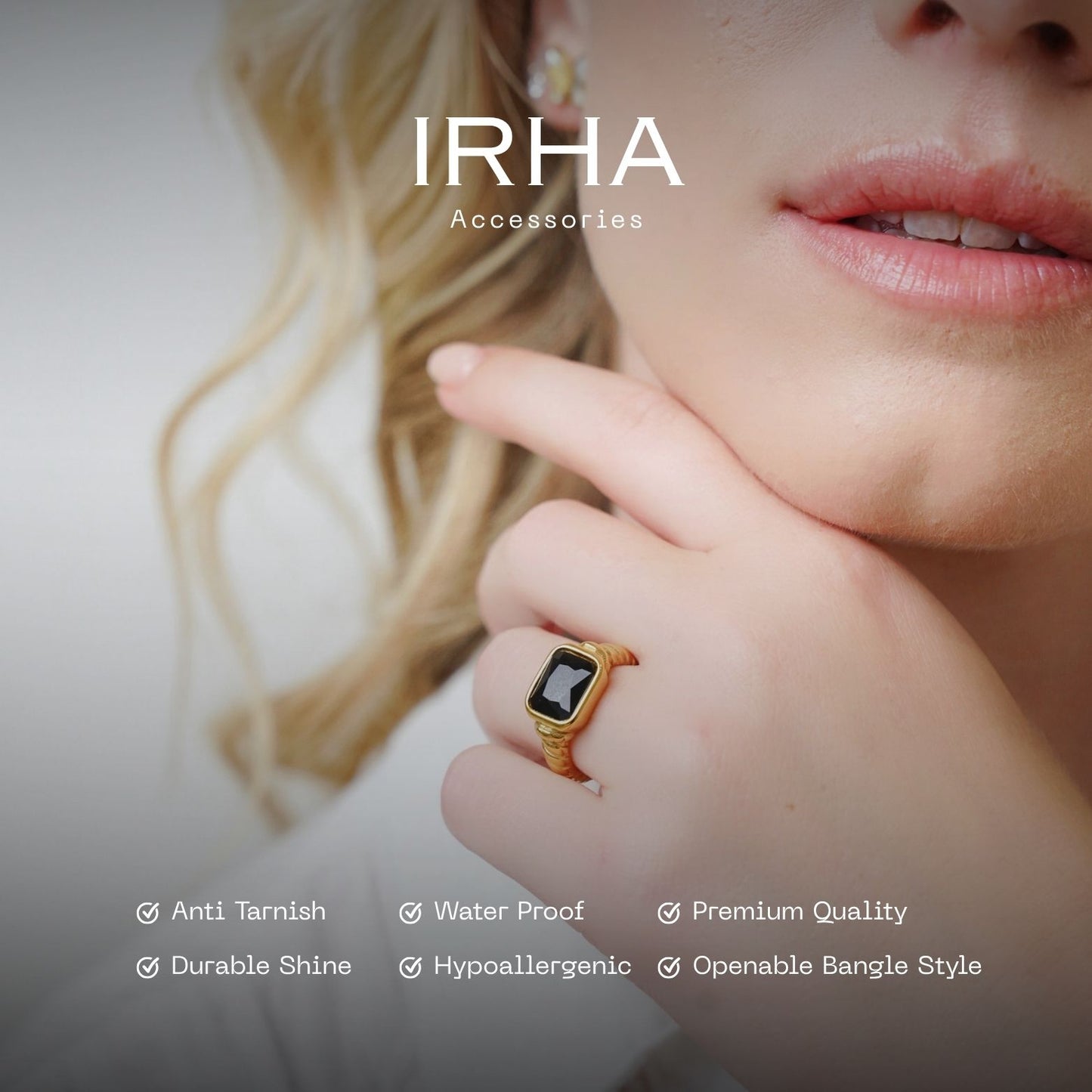 IRHA
Accessories

Anti Tarnish
Water Proof
Premium Quality
Durable Shine
Hypoallergenic
Openable Bangle Style