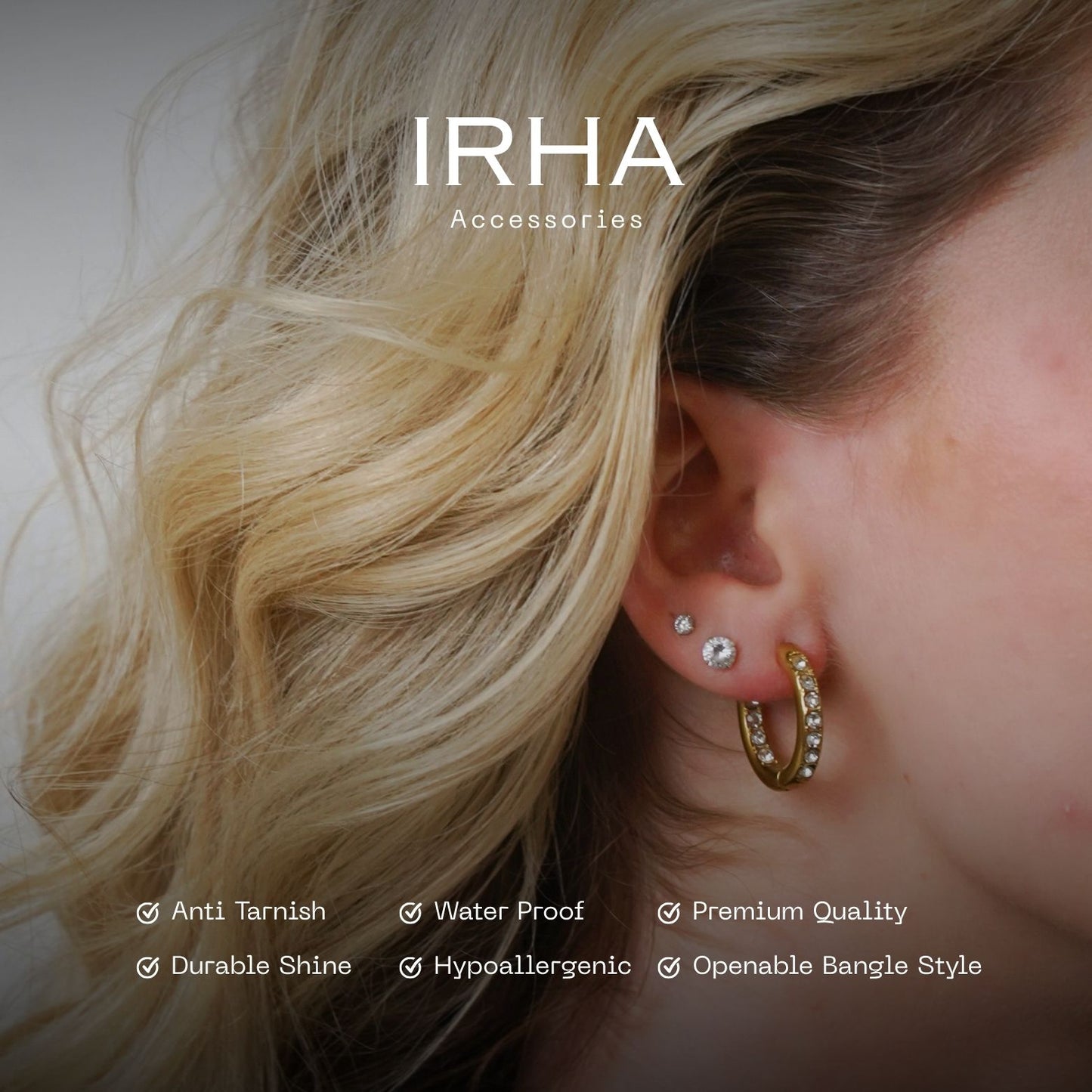 IRHA
Accessories

Anti Tarnish
Water Proof
Premium Quality
Durable Shine
Hypoallergenic
Openable Bangle Style