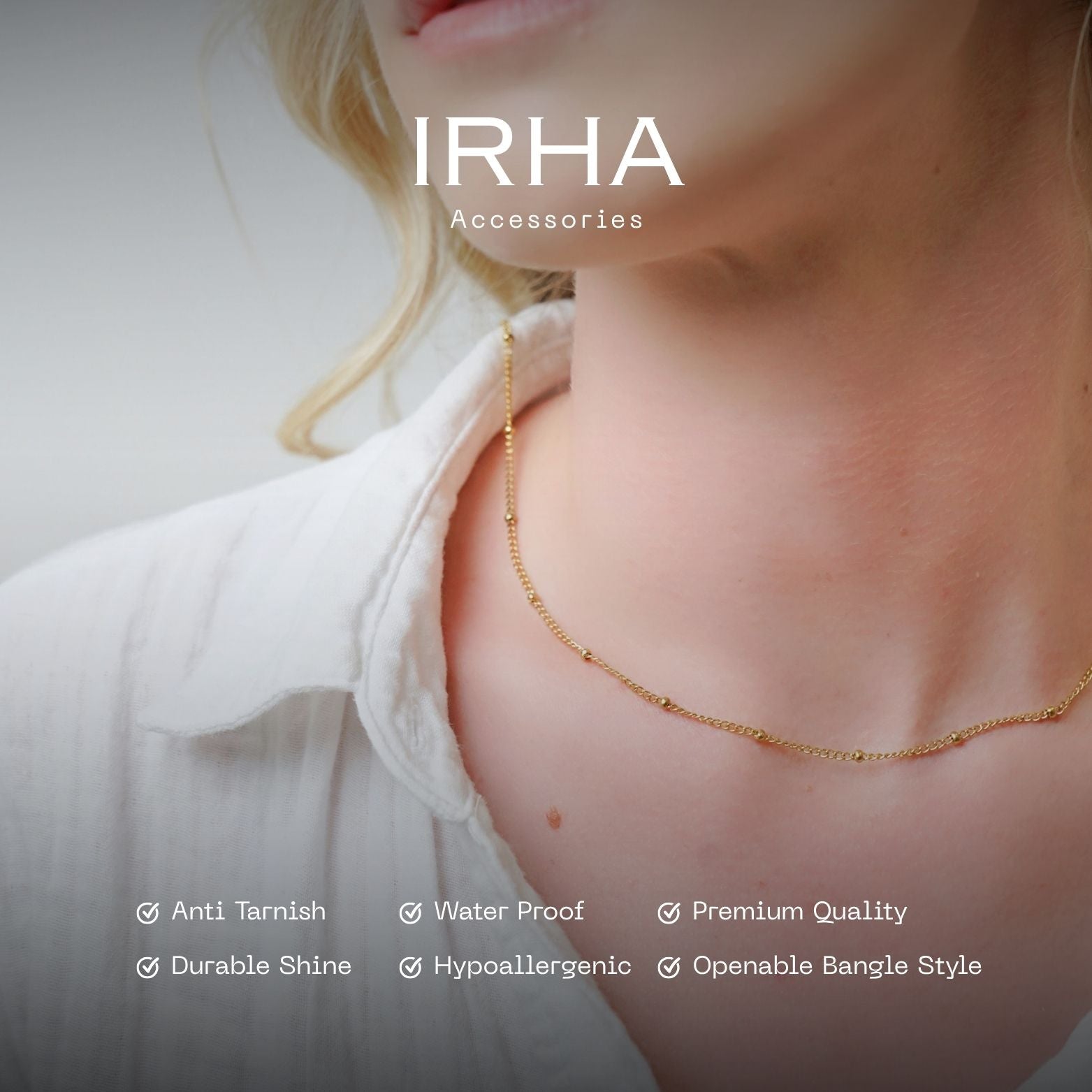 IRHA
Accessories

Anti Tarnish
Water Proof
Premium Quality
Durable Shine
Hypoallergenic
Openable Bangle Style