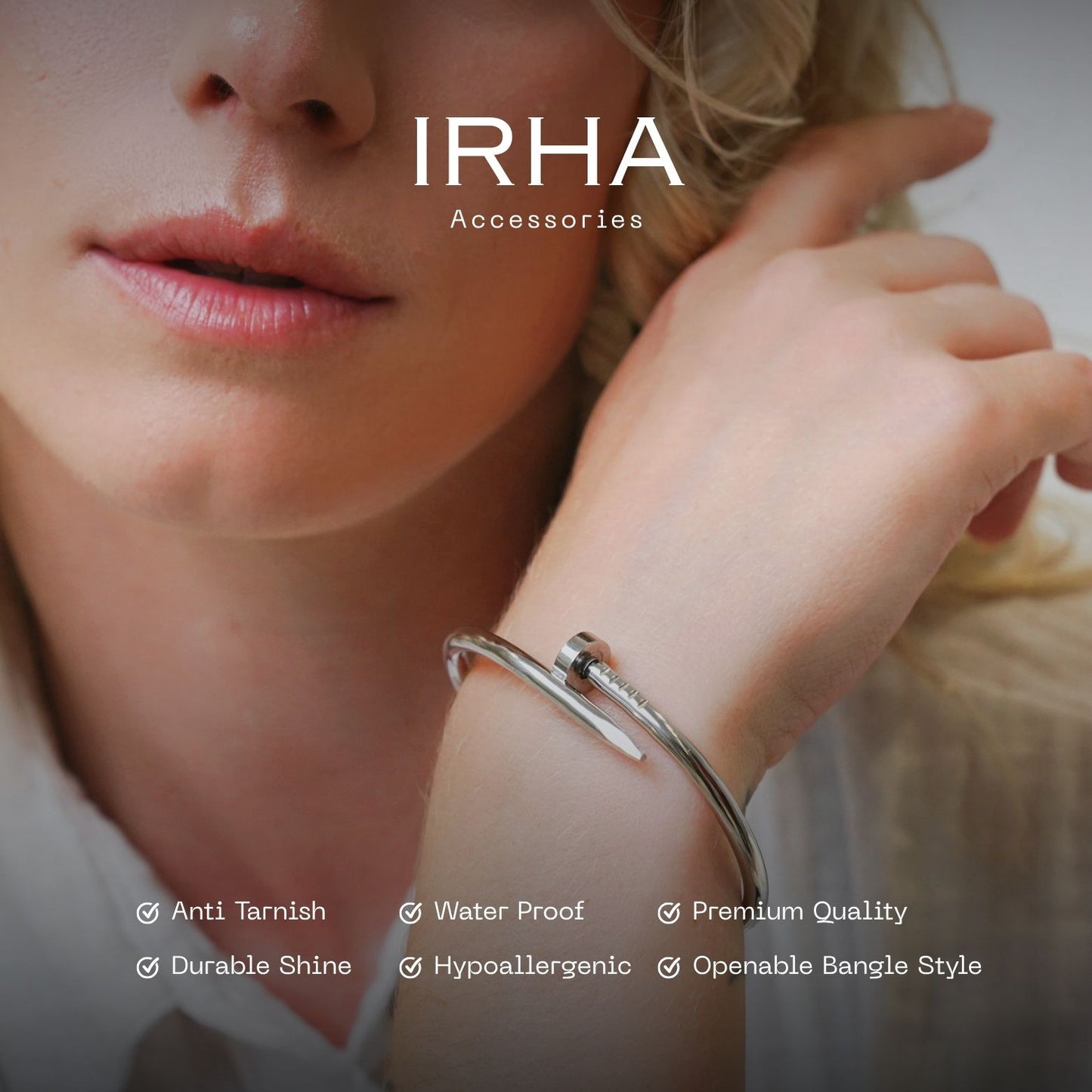 IRHA
Accessories

Anti Tarnish
Water Proof
Premium Quality
Durable Shine
Hypoallergenic
Openable Bangle Style