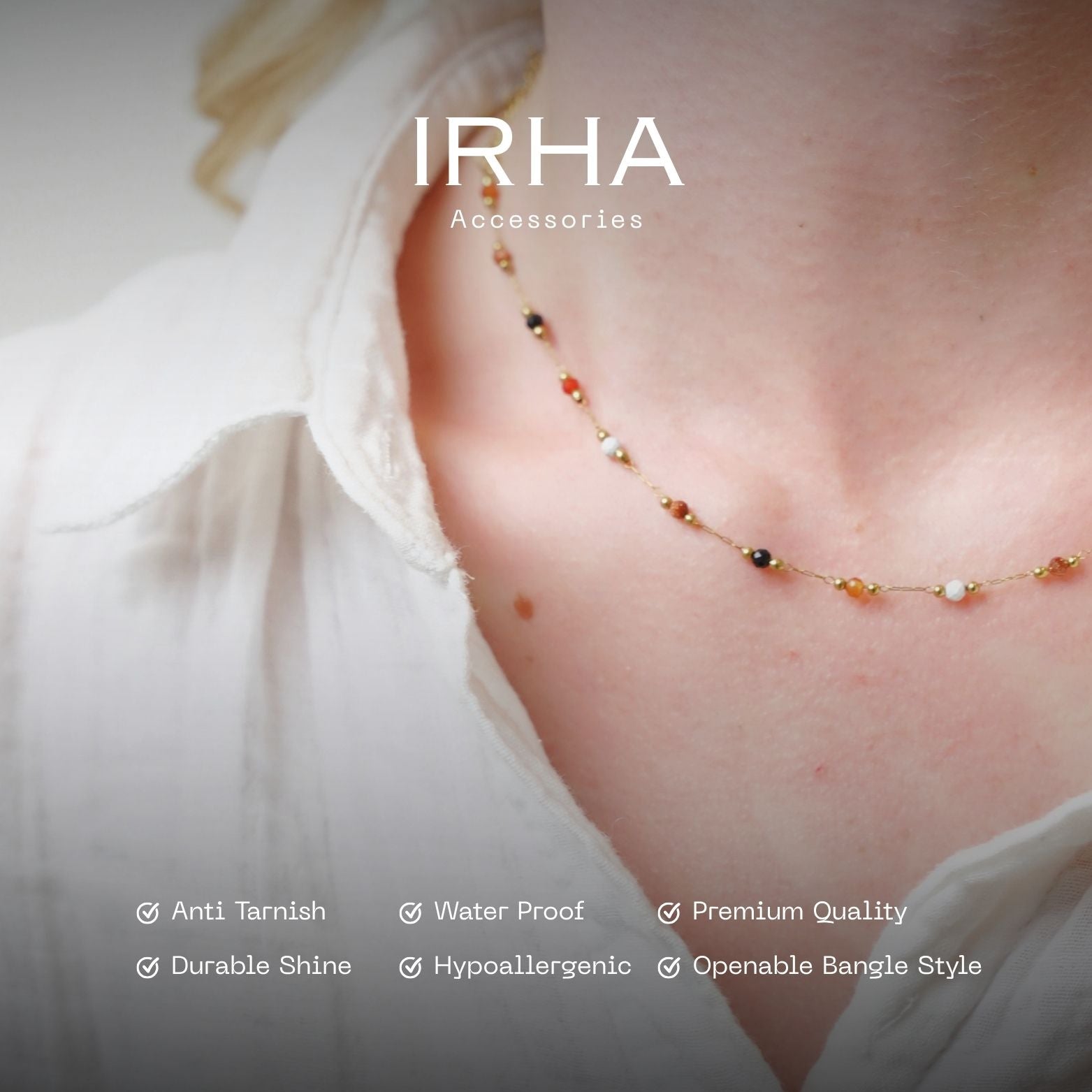 IRHA
Accessories

Anti Tarnish
Water Proof
Premium Quality
Durable Shine
Hypoallergenic
Openable Bangle Style