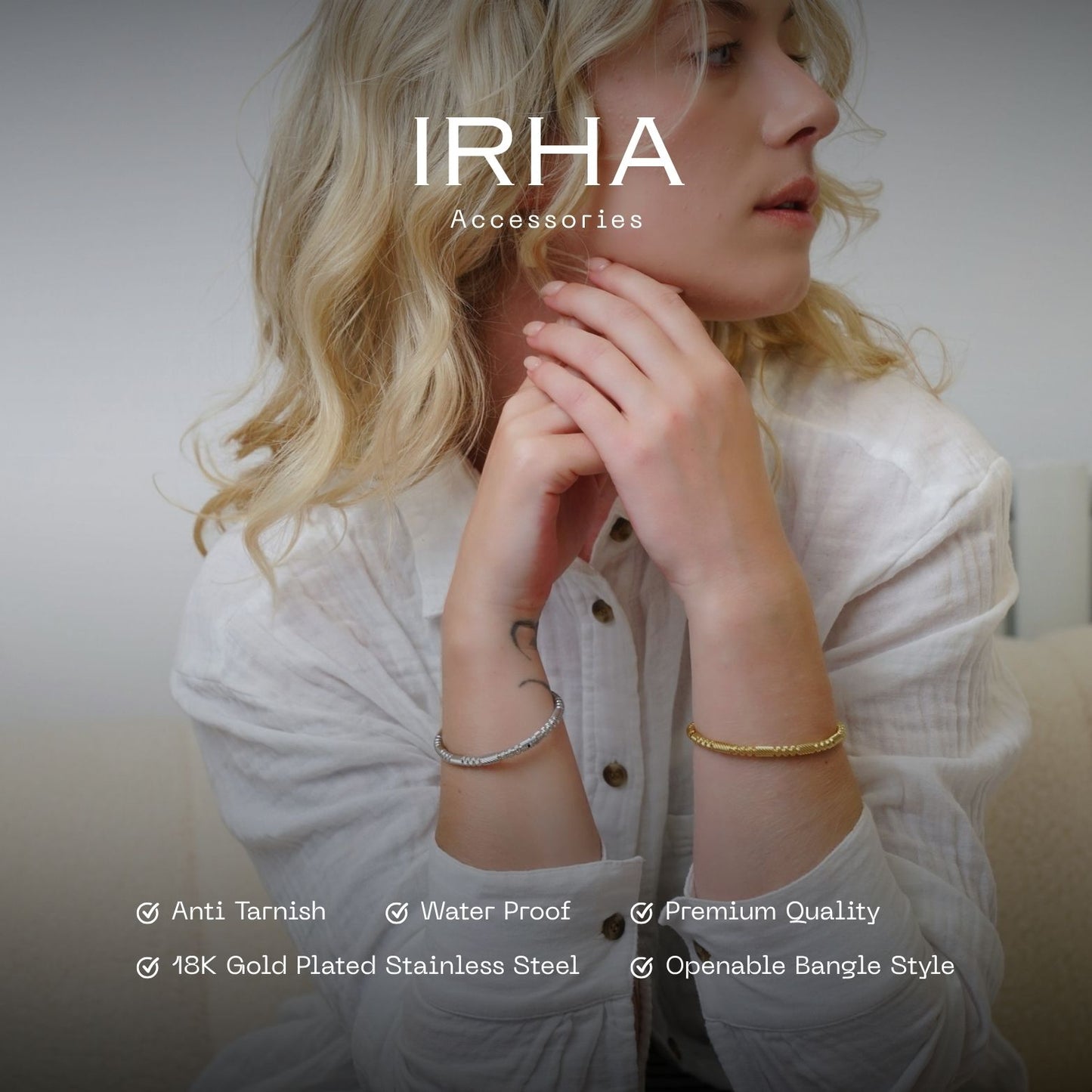 IRHA
Accessories

Anti Tarnish
Water Proof
Premium Quality
18K Gold Plated Stainless Steel
Openable Bangle Style