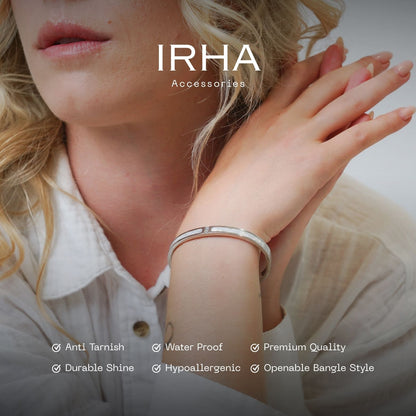 IRHA
Accessories

Anti Tarnish
Water Proof
Premium Quality
Durable Shine
Hypoallergenic
Openable Bangle Style