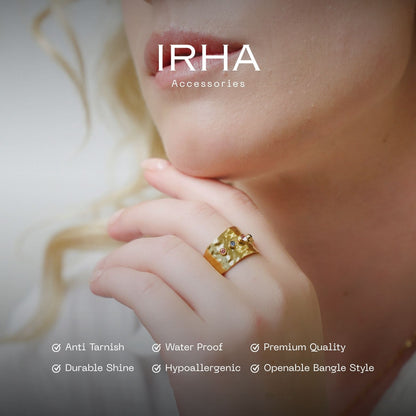 IRHA
Accessories

Anti Tarnish
Water Proof
Premium Quality
Durable Shine
Hypoallergenic
Openable Bangle Style