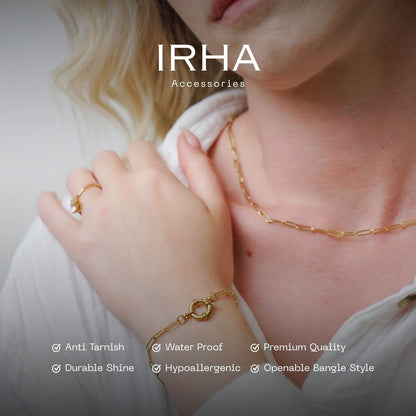 IRHA
Accessories

Anti Tarnish
Water Proof
Premium Quality
Durable Shine
Hypoallergenic
Openable Bangle Style