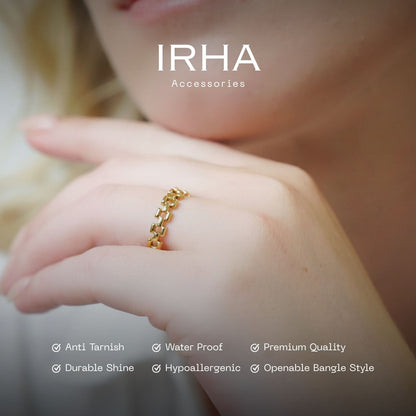 IRHA
Accessories

Anti Tarnish
Water Proof
Premium Quality
Durable Shine
Hypoallergenic
Openable Bangle Style