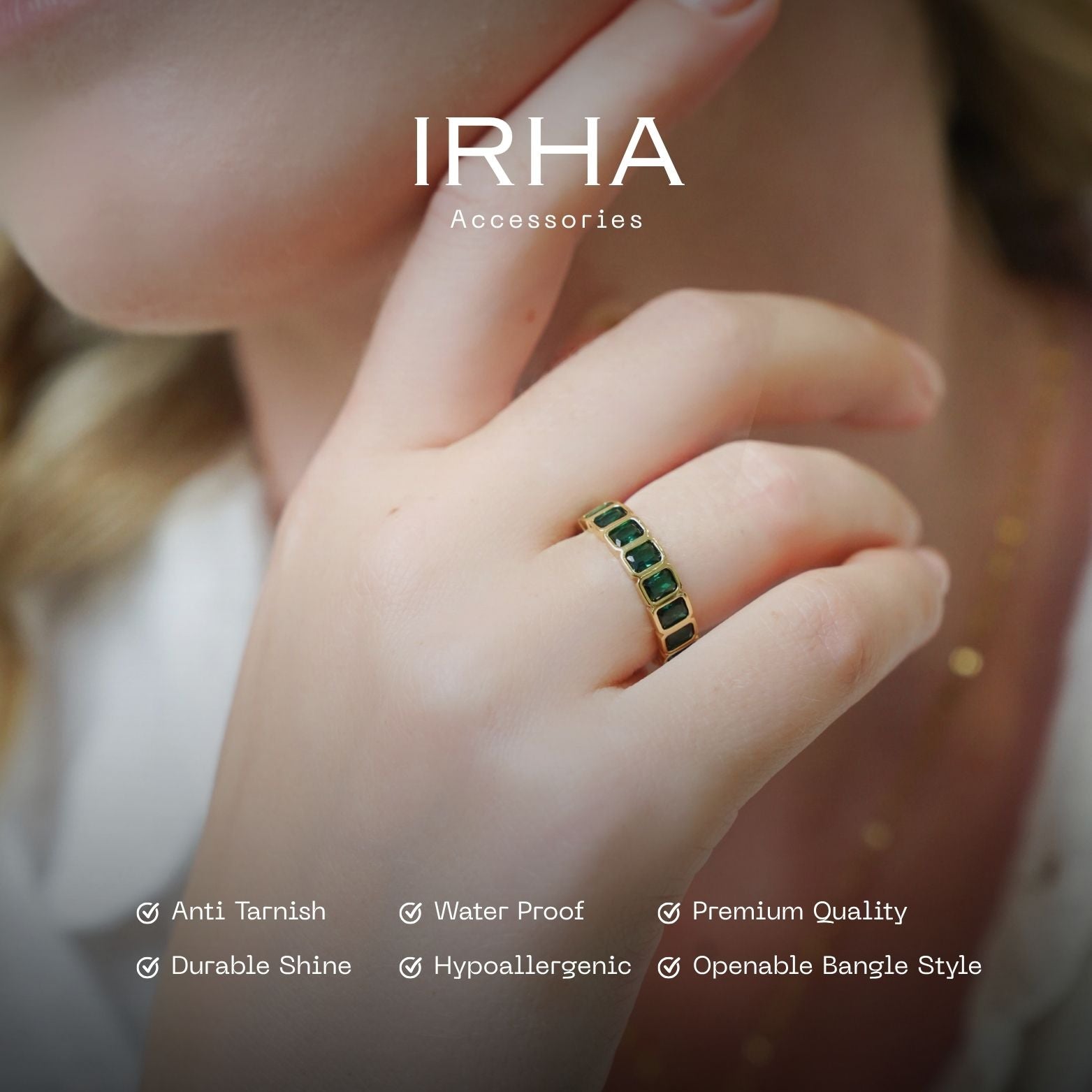 IRHA
Accessories

Anti Tarnish
Water Proof
Premium Quality
Durable Shine
Hypoallergenic
Openable Bangle Style